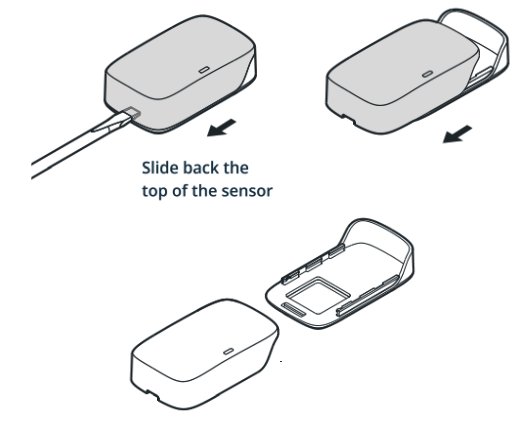 Slide back the top of the sensor